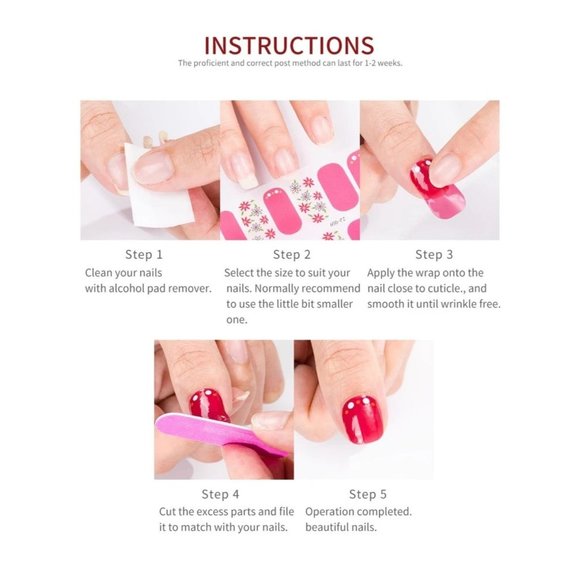 INSTRUCTIONS

The proficient and correct post method can last for 1-2 weeks.

Step 1
Clean your nails with alcohol pad remover.

Step 2
Select the size to suit your nails. Normally recommend to use the little bit smaller one.

Step 3
Apply the wrap onto the nail close to cuticle., and smooth it until wrinkle free.

Step 4
Cut the excess parts and file it to match with your nails.

Step 5
Operation completed. beautiful nails.